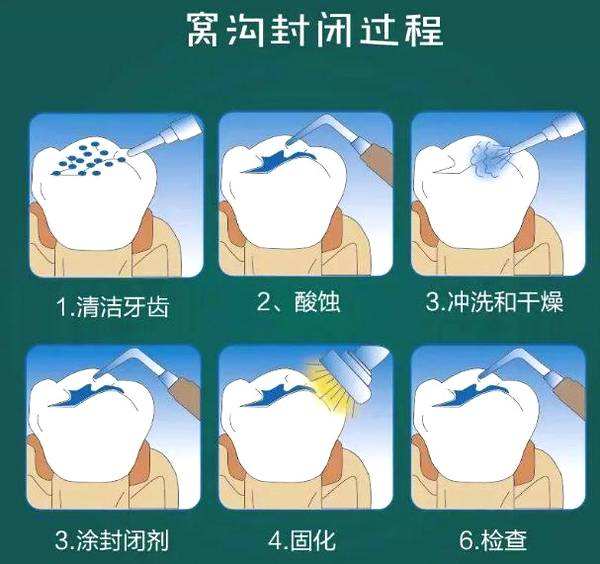 窝沟封闭过程

1.清洁牙齿

2、酸蚀

3.冲洗和干燥

3.涂封闭剂

4.固化

6.检查