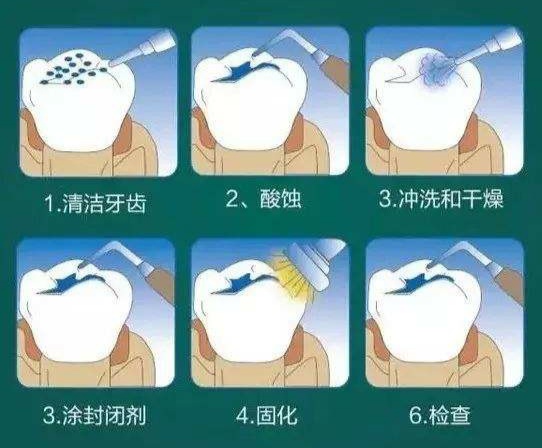 1.清洁牙齿

2、酸蚀

3.冲洗和干燥

3.涂封闭剂

4.固化

6.检查